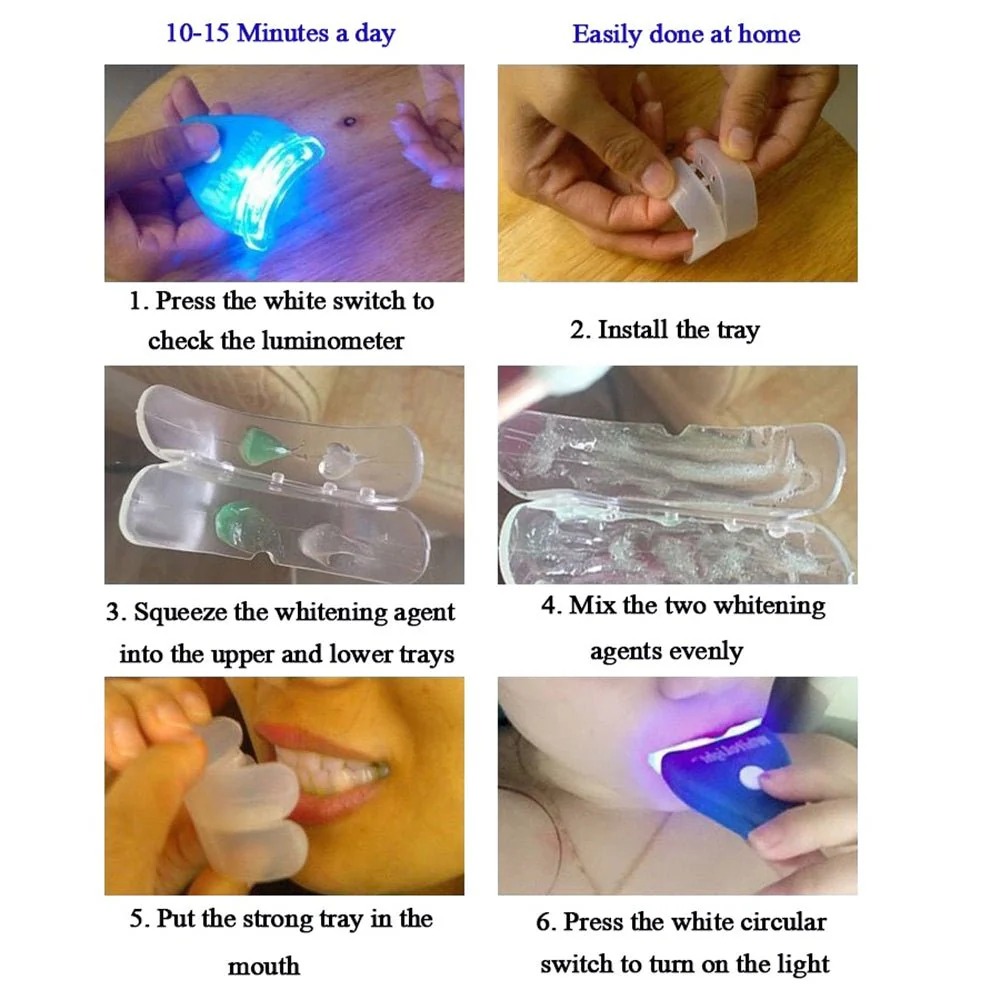 10-15 Minutes a day

Easily done at home

1. Press the white switch to check the luminometer

2. Install the tray

3. Squeeze the whitening agent into the upper and lower trays

4. Mix the two whitening agents evenly

5. Put the strong tray in the mouth

6. Press the white circular switch to turn on the light